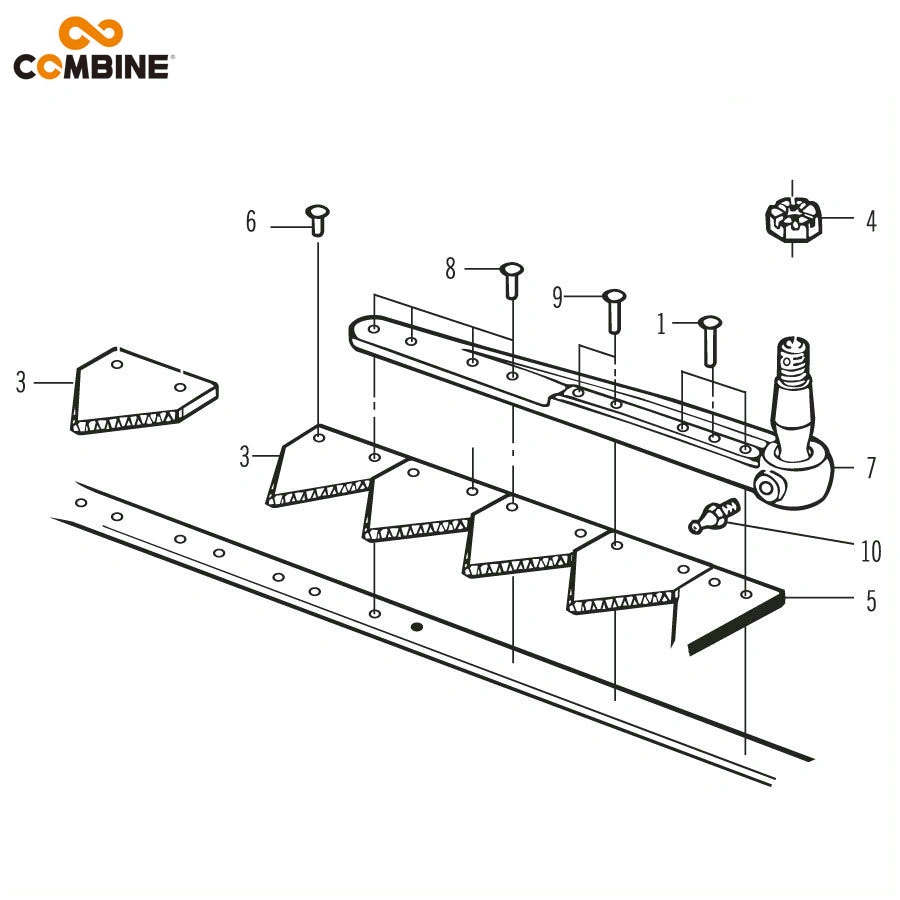 COMBINE

6
4
8
9
1
3
3
7
10
5