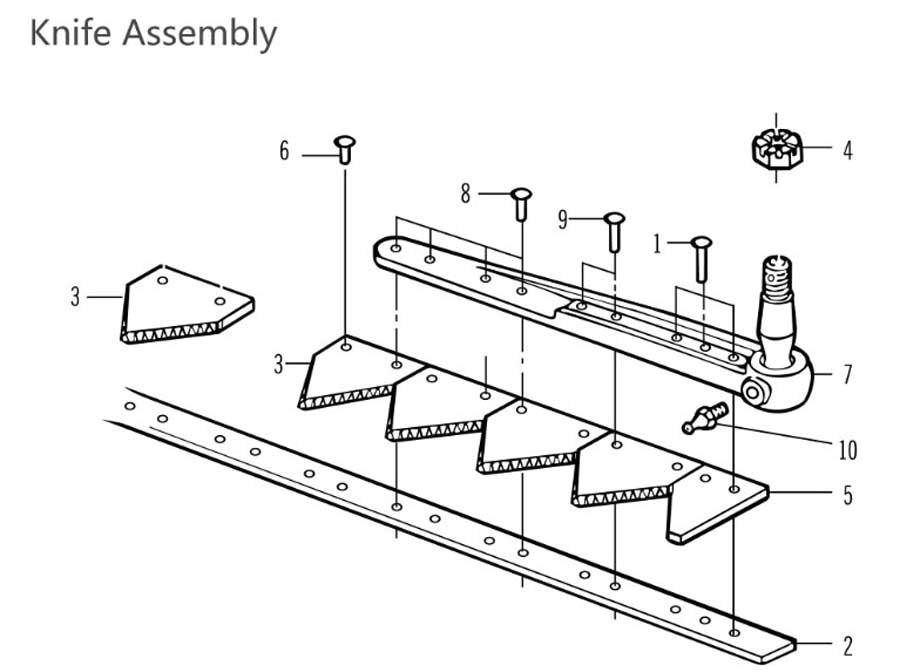 Knife Assembly

6
4
8
9
1
3
3
7
10
5
2